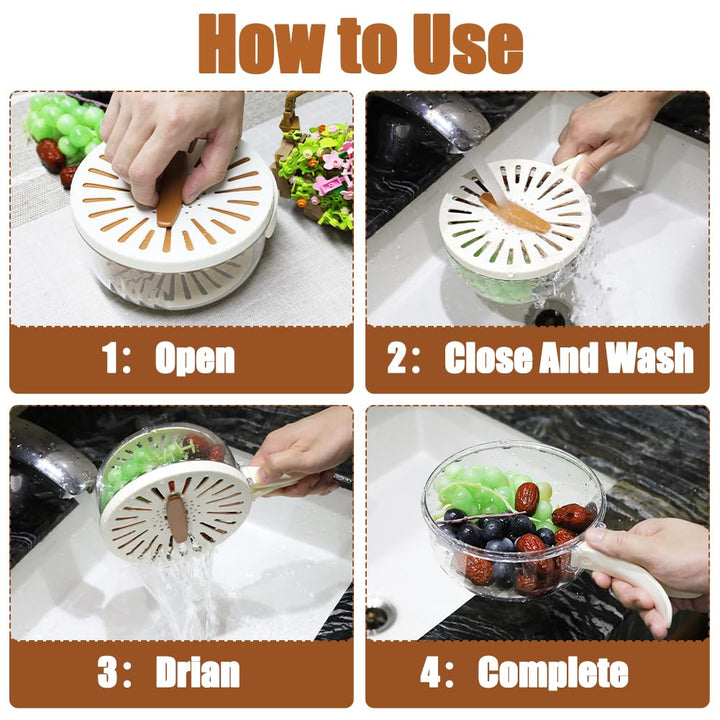 How to Use

1： Open

2： Close And Wash

3： Drian

4： Complete